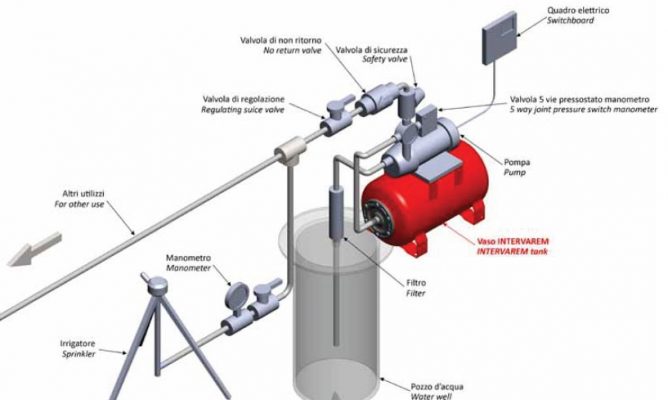 Quadro elettrico
Switchboard

Valvola di non ritorno
No return valve

Valvola di sicurezza
Safety valve

Valvola di regolazione
Regulating suice valve

Valvola 5 vie pressostato manometro
5 way joint pressure switch manometer

Pompa
Pump

Altri utilizzi
For other use

Vaso INTERVAREM
INTERVAREM tank

Manometro
Manometer

Filtro
Filter

Irrigatore
Sprinkler

Pozzo d'acqua
Water well